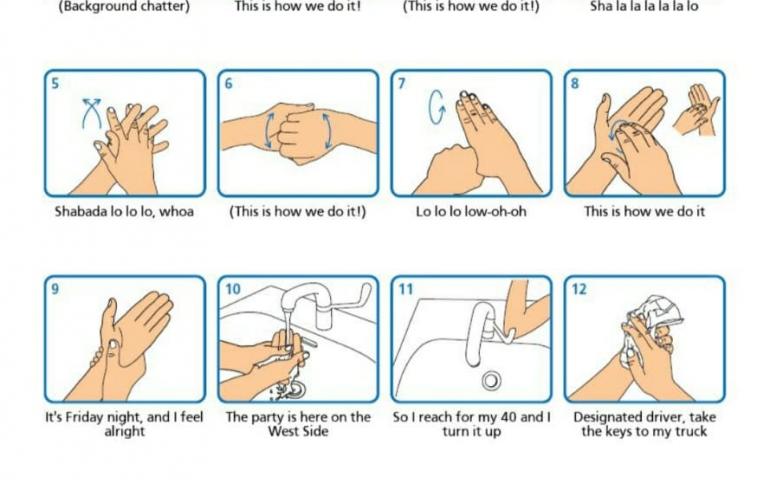 (Background chatter)

This is how we do it!

(This is how we do it!)

Sha la la la la la lo

5

Shabada lo lo lo, whoa

6

(This is how we do it!)

7

Lo lo lo low-oh-oh

8

This is how we do it

9

It's Friday night, and I feel alright

10

The party is here on the West Side

11

So I reach for my 40 and I turn it up

12

Designated driver, take the keys to my truck